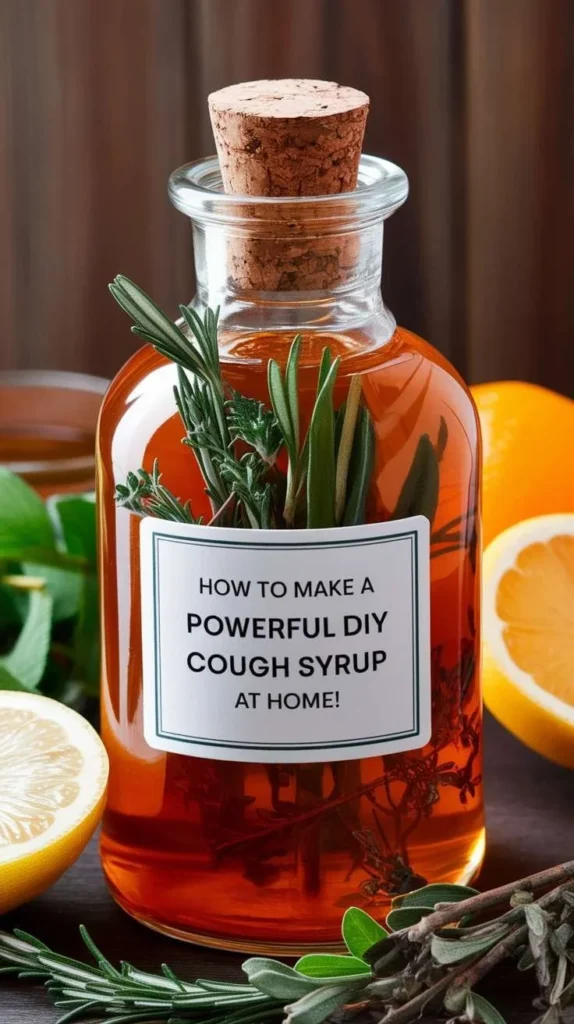 HOW TO MAKE A
POWERFUL DIY
COUGH SYRUP
AT HOME!